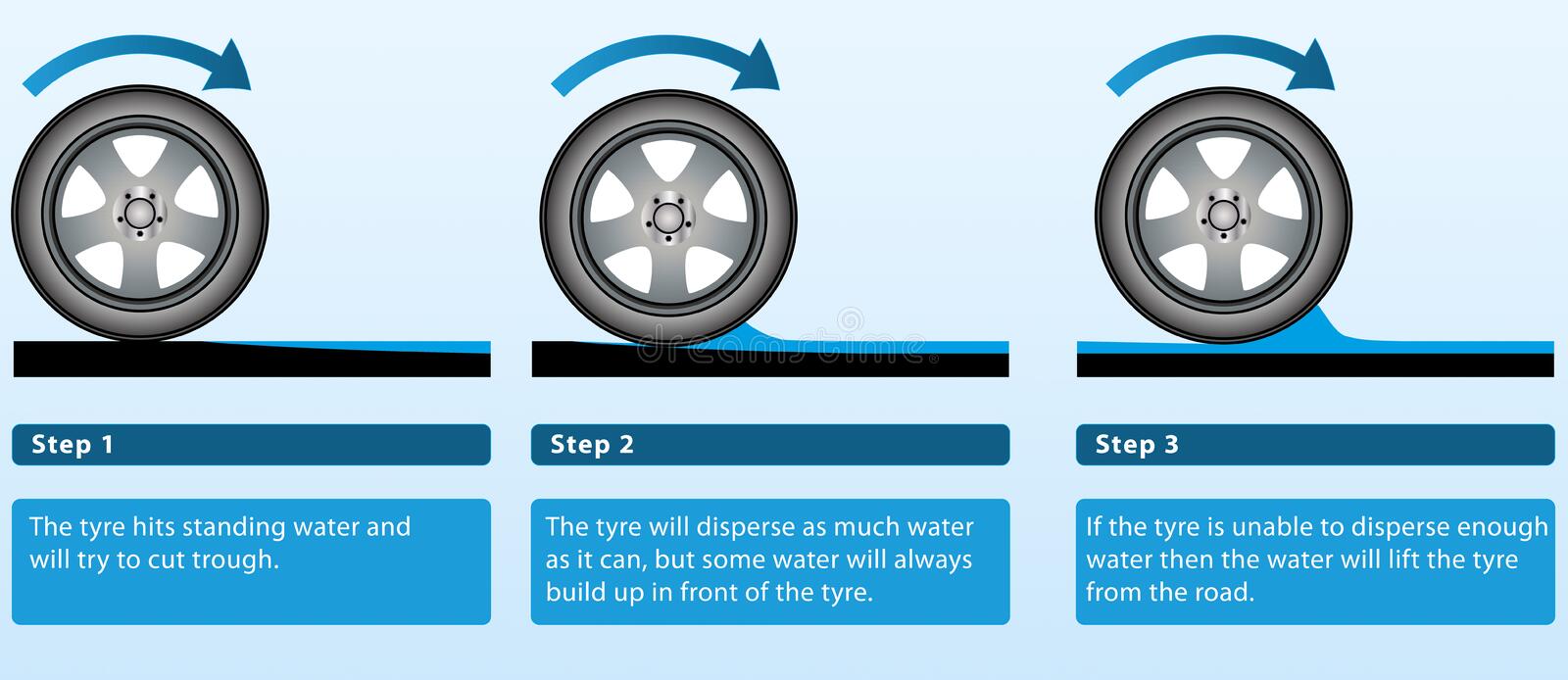 dreamstime

Step 1

The tyre hits standing water and will try to cut trough.

Step 2

The tyre will disperse as much water as it can, but some water will always build up in front of the tyre.

Step 3

If the tyre is unable to disperse enough water then the water will lift the tyre from the road.